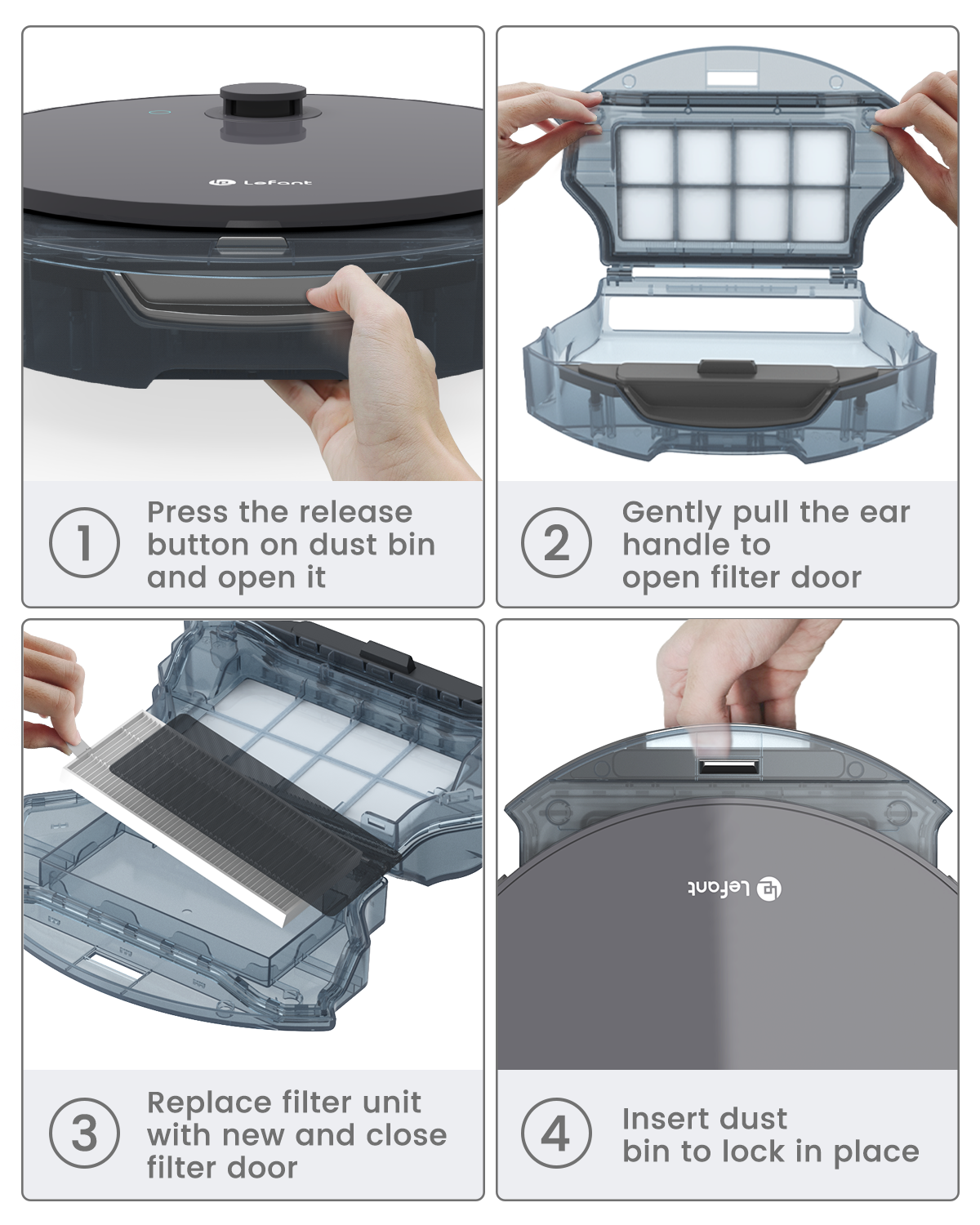 Lefant

1 Press the release button on dust bin and open it

2 Gently pull the ear handle to open filter door

3 Replace filter unit with new and close filter door

Lefant

4 Insert dust bin to lock in place