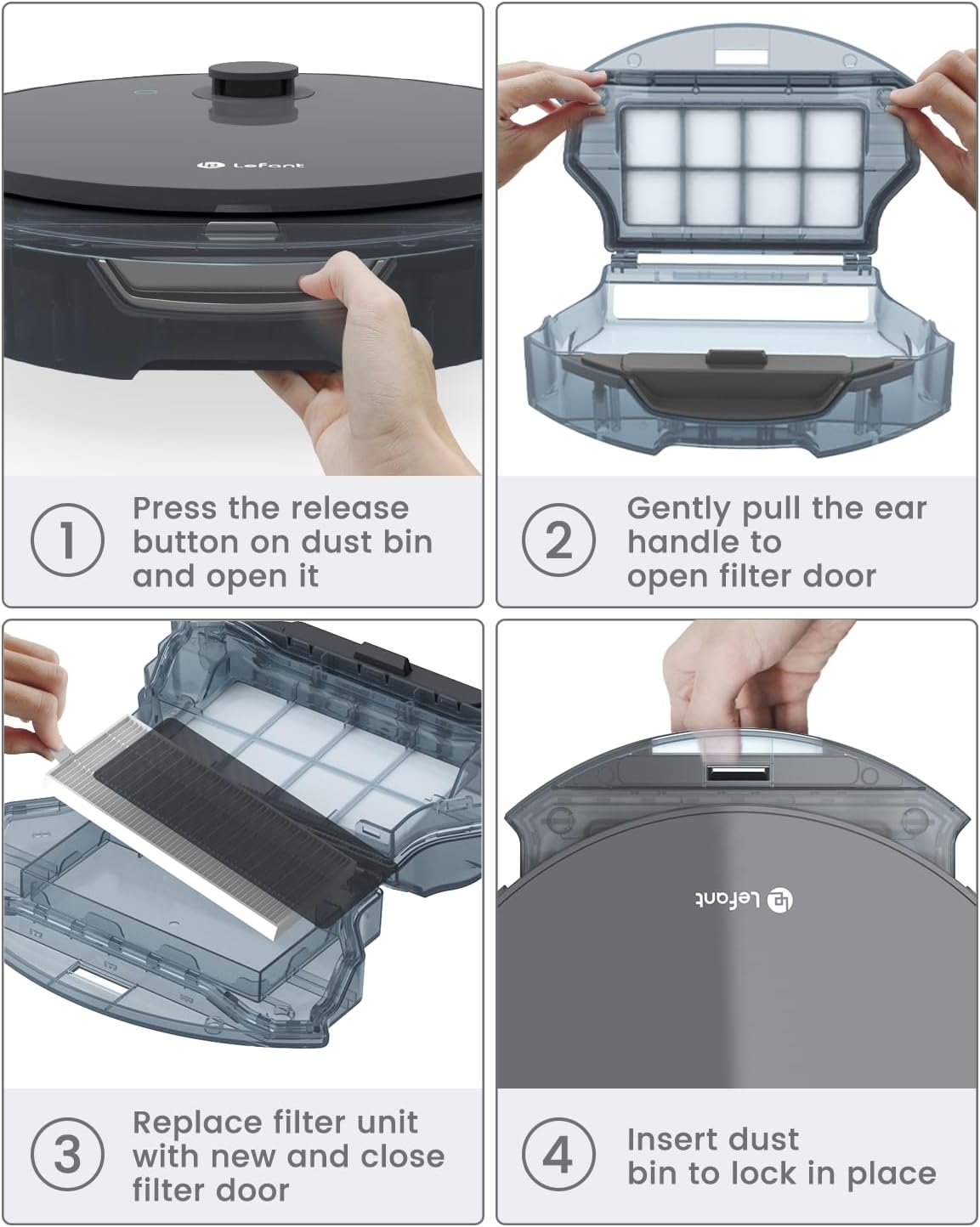 Lefant

1 Press the release button on dust bin and open it

2 Gently pull the ear handle to open filter door

3 Replace filter unit with new and close filter door

Lefant

4 Insert dust bin to lock in place